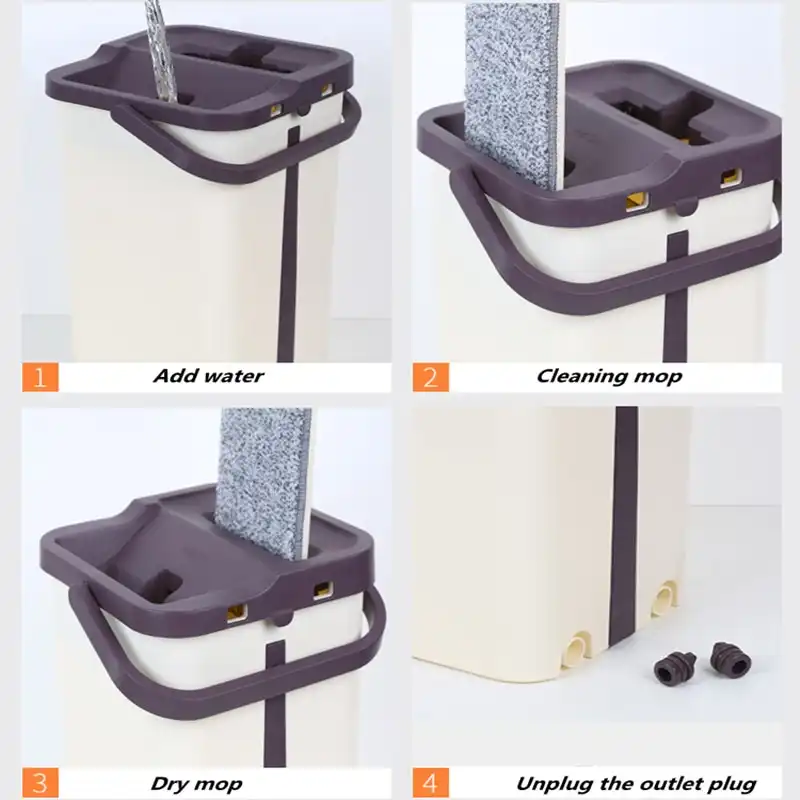 1 Add water

2 Cleaning mop

3 Dry mop

4 Unplug the outlet plug